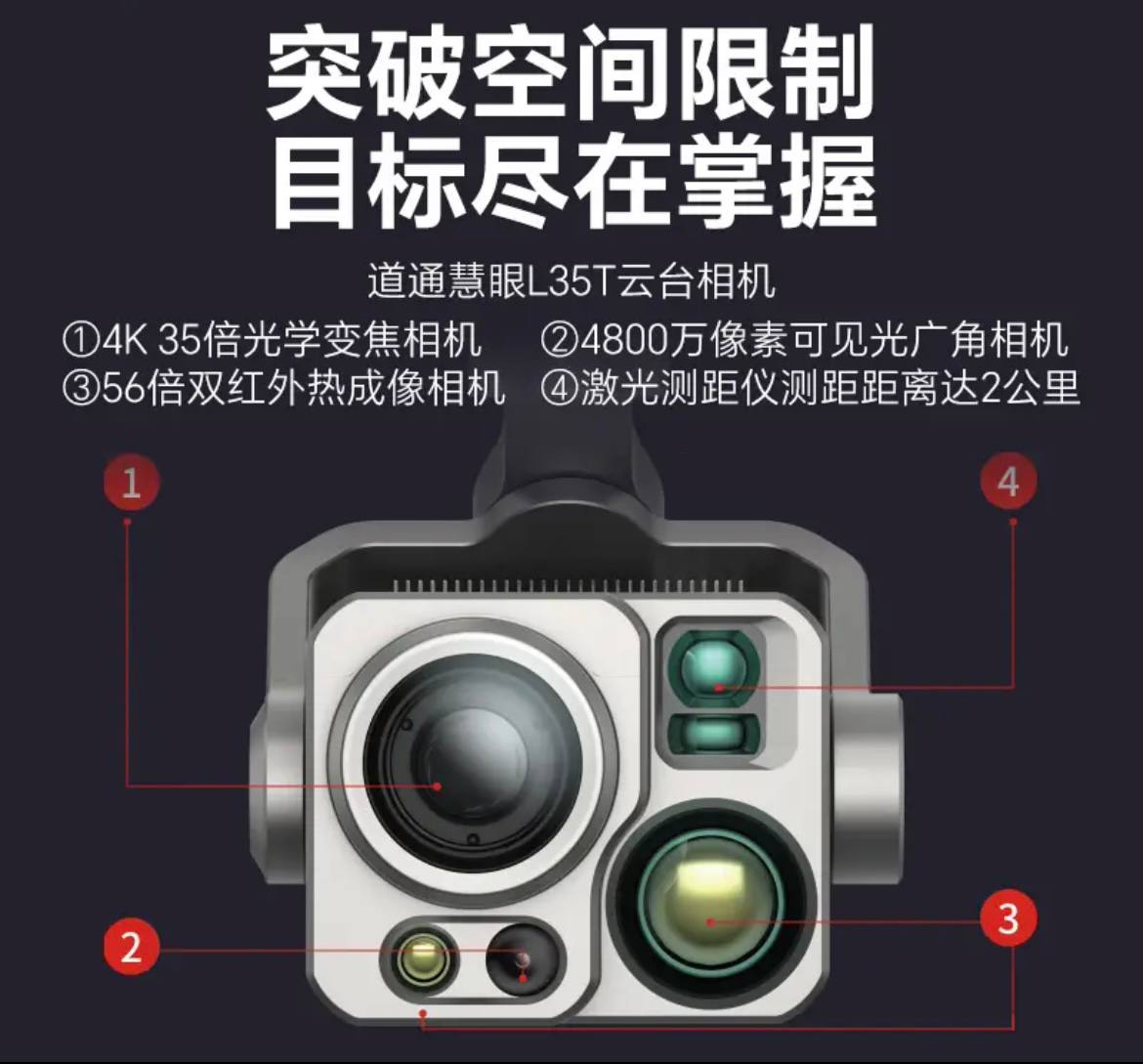 突破空间限制
目标尽在掌握

道通慧眼L35T云台相机

①4K 35倍光学变焦相机　②4800万像素可见光广角相机
③56倍双红外热成像相机　④激光测距仪测距距离达2公里

1

4

2

3